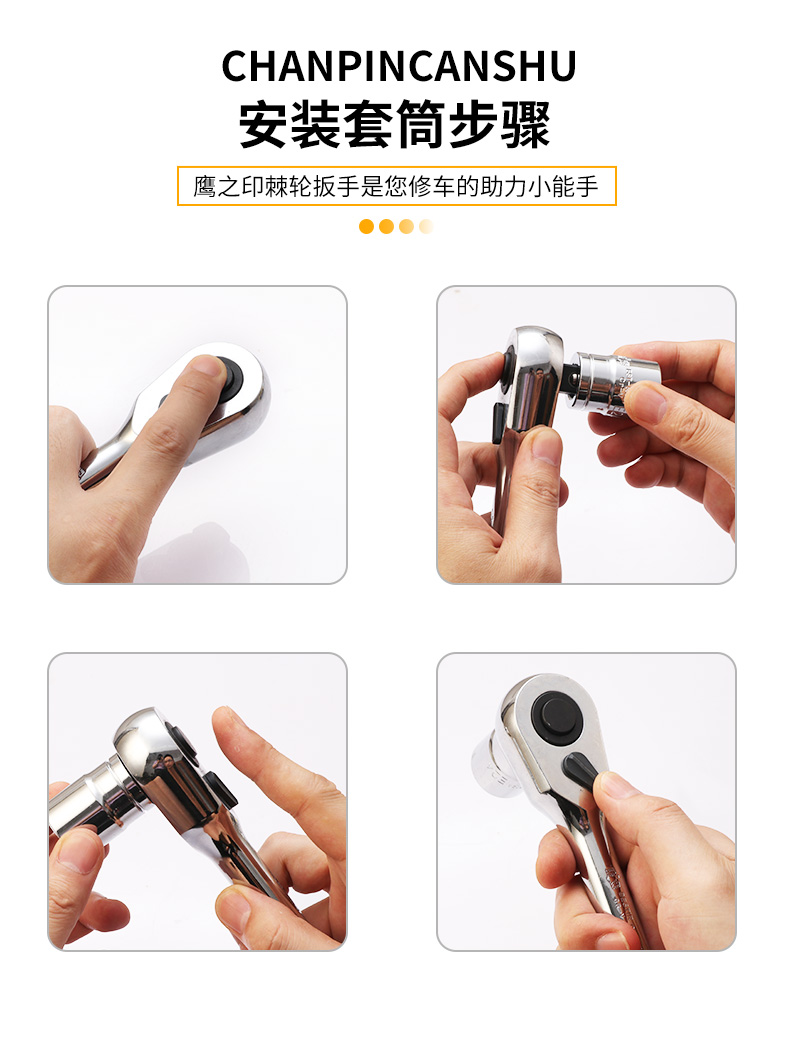 CHANPINCANSHU
安装套筒步骤

鹰之印棘轮扳手是您修车的助力小能手