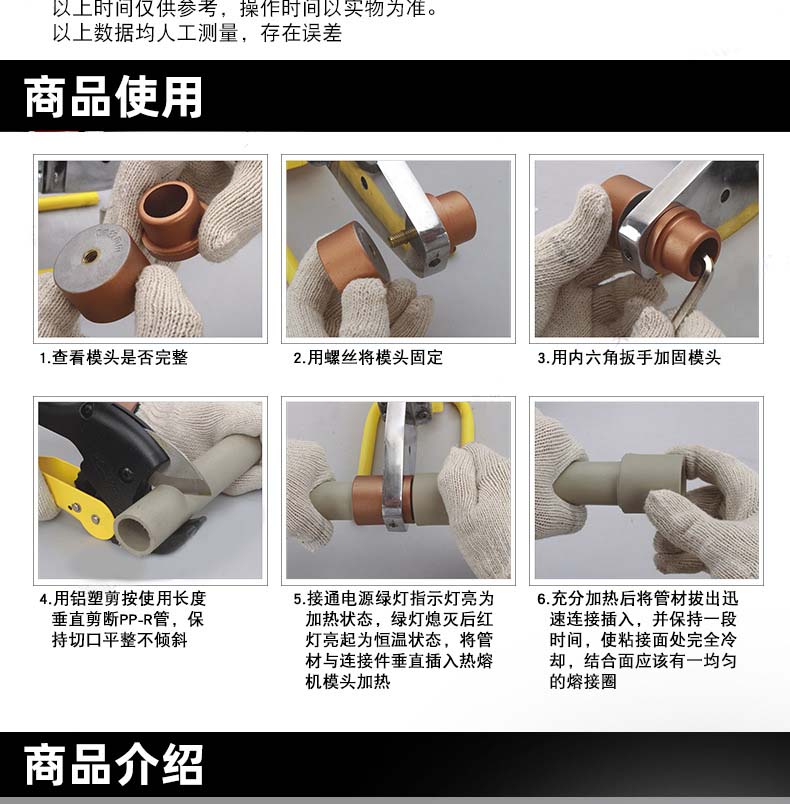 以上时间仅供参考，操作时间以实物为准。
以上数据均人工测量，存在误差

商品使用

1.查看模头是否完整

2.用螺丝将模头固定

3.用内六角扳手加固模头

4.用铝塑剪按使用长度垂直剪断PP-R管，保持切口平整不倾斜

5.接通电源绿灯指示灯亮为加热状态，绿灯熄灭后红灯亮起为恒温状态，将管材与连接件垂直插入热熔机模头加热

6.充分加热后将管材拔出迅速连接插入，并保持一段时间，使粘接面处完全冷却，结合面应该有一均匀的熔接圈

商品介绍