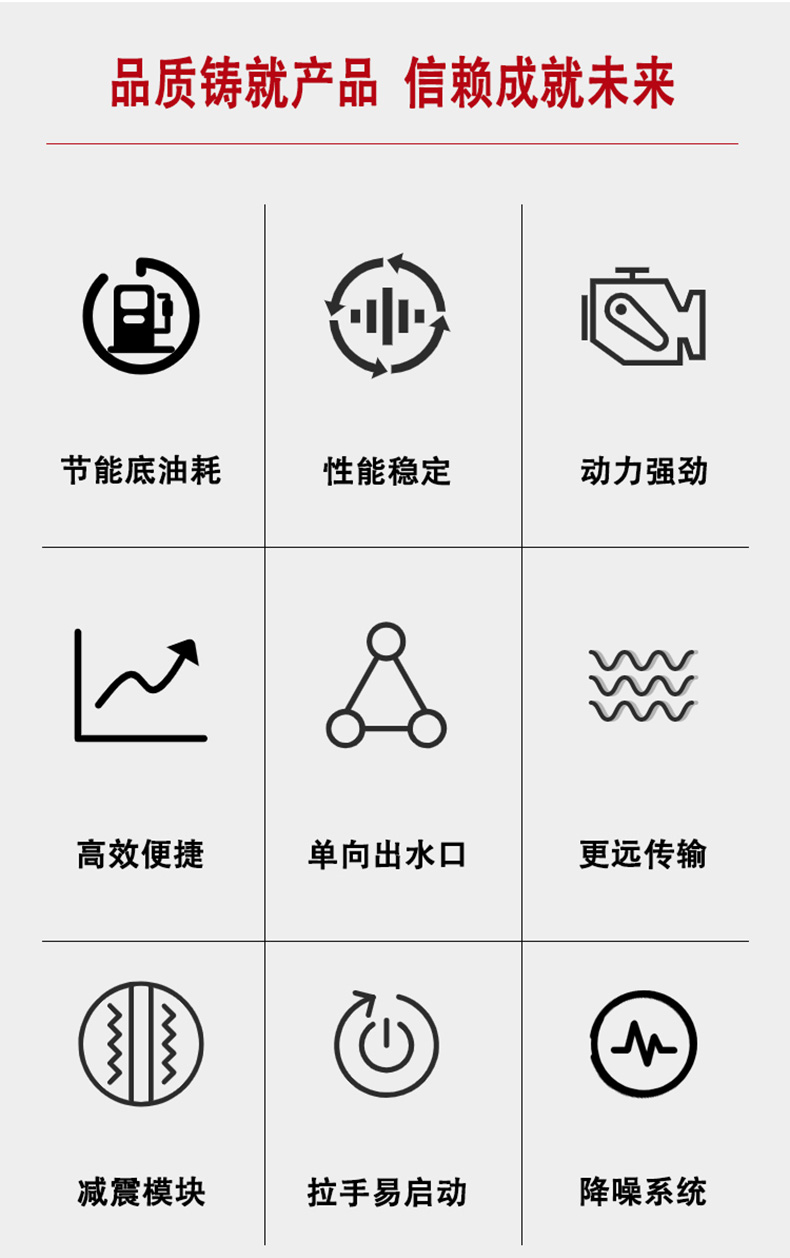 品质铸就产品 信赖成就未来

节能底油耗

性能稳定

动力强劲

高效便捷

单向出水口

更远传输

减震模块

拉手易启动

降噪系统