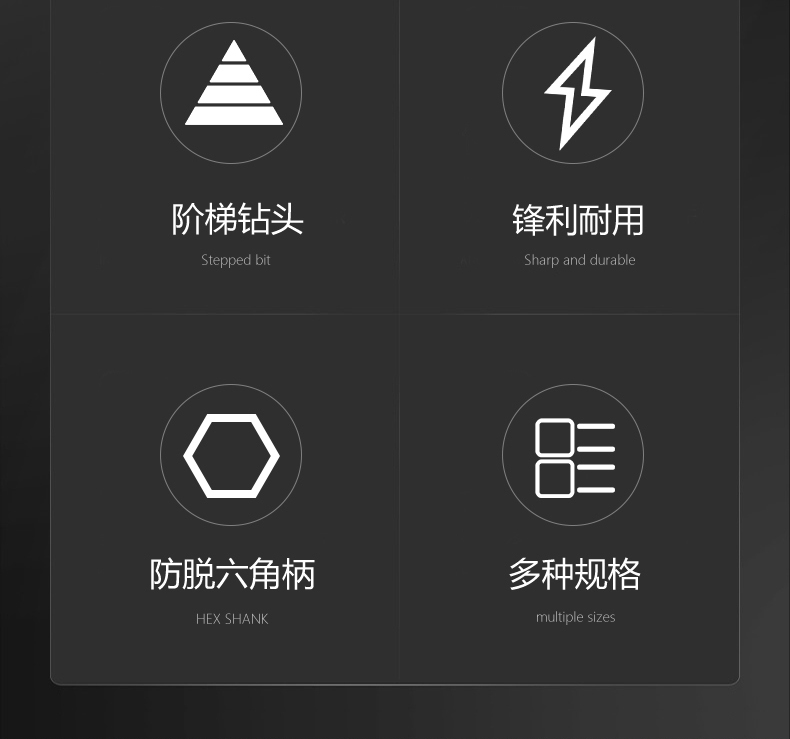 阶梯钻头

Stepped bit

锋利耐用

Sharp and durable

防脱六角柄

HEX SHANK

多种规格

multiple sizes