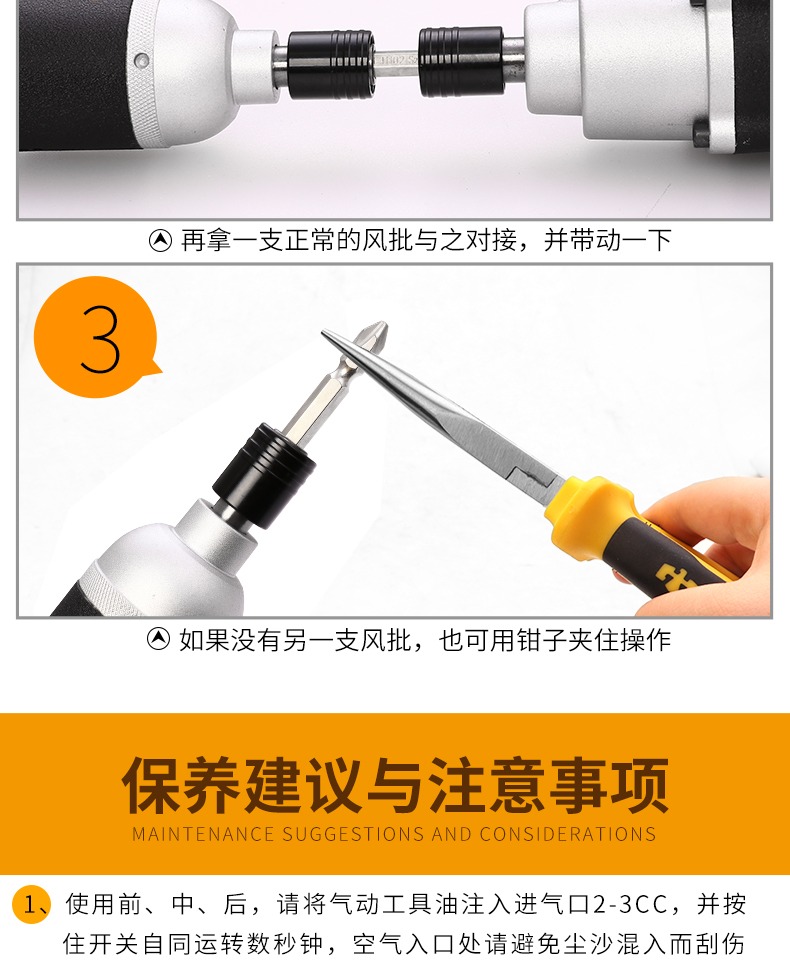 再拿一支正常的风批与之对接，并带动一下

3

如果没有另一支风批，也可用钳子夹住操作

保养建议与注意事项

MAINTENANCE SUGGESTIONS AND CONSIDERATIONS

1、使用前、中、后，请将气动工具油注入进气口2-3CC，并按住开关自同运转数秒钟，空气入口处请避免尘沙混入而刮伤