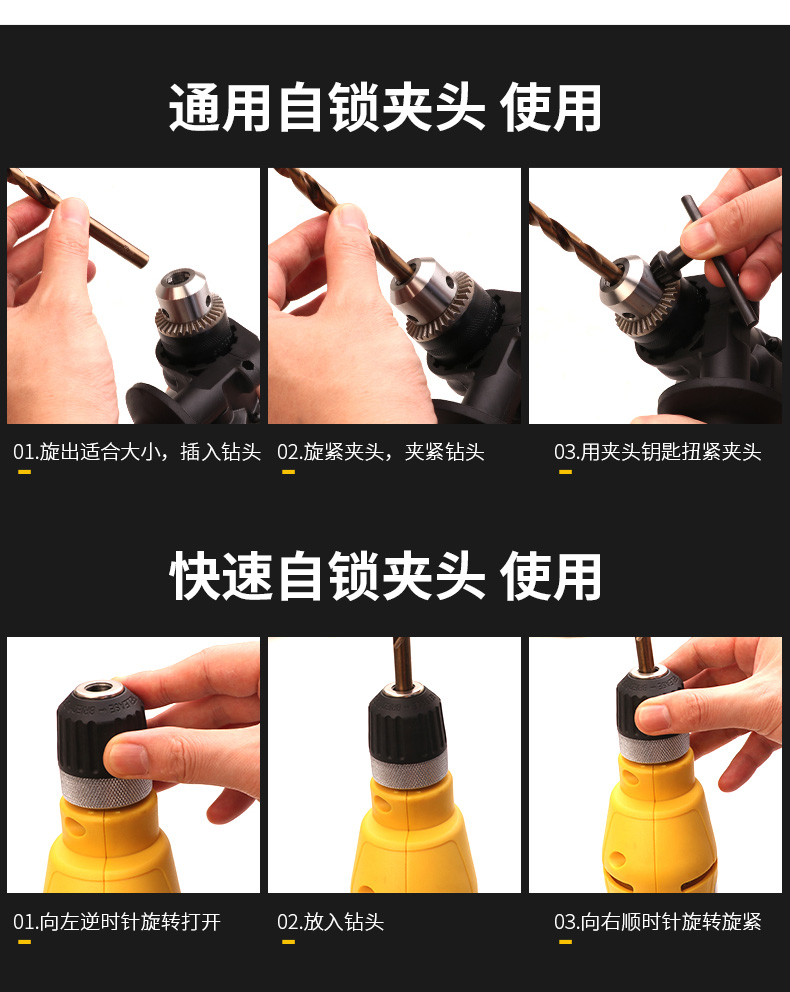 通用自锁夹头 使用

01.旋出适合大小，插入钻头

02.旋紧夹头，夹紧钻头

03.用夹头钥匙扭紧夹头

快速自锁夹头 使用

01.向左逆时针旋转打开

02.放入钻头

03.向右顺时针旋转旋紧