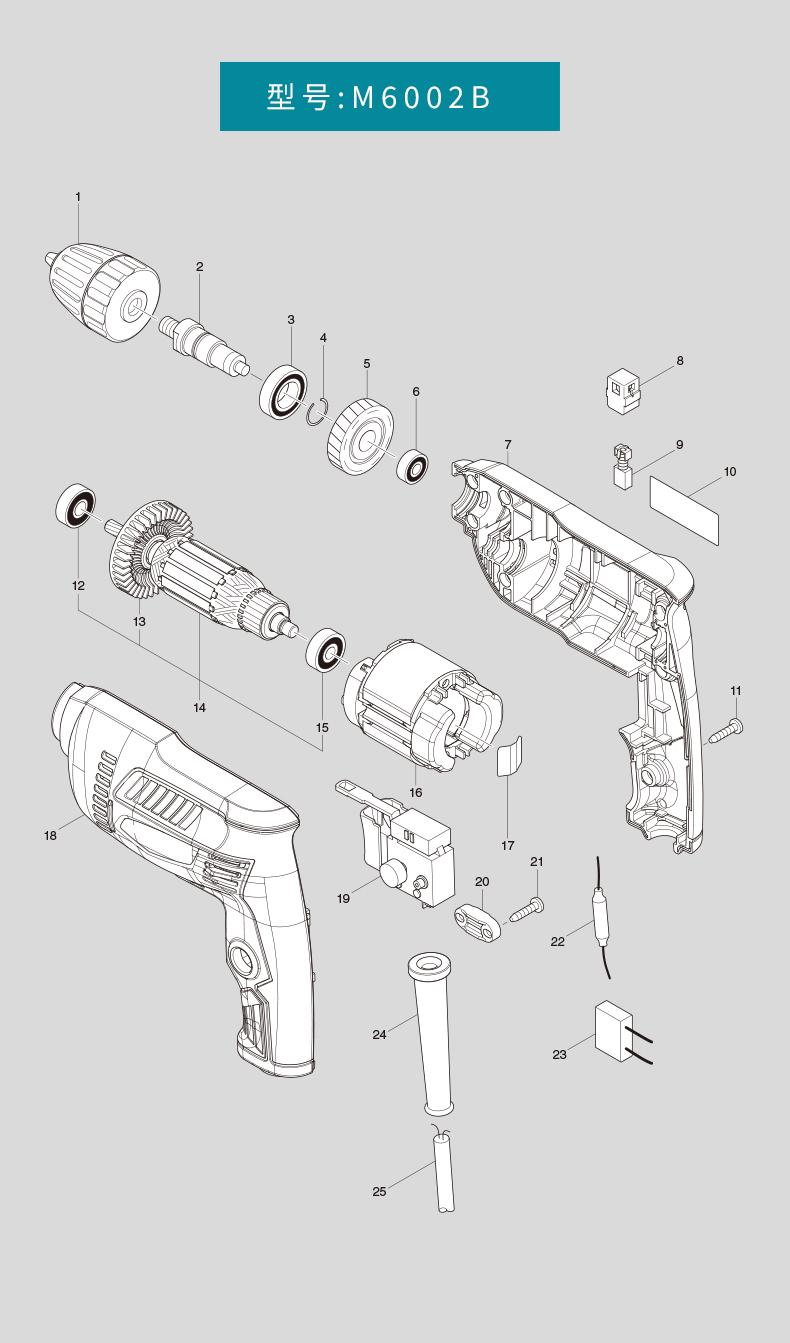 型号:M6002B

1
2
3
4
5
6
7
8
9
10
11
12
13
14
15
16
17
18
19
20
21
22
23
24
25