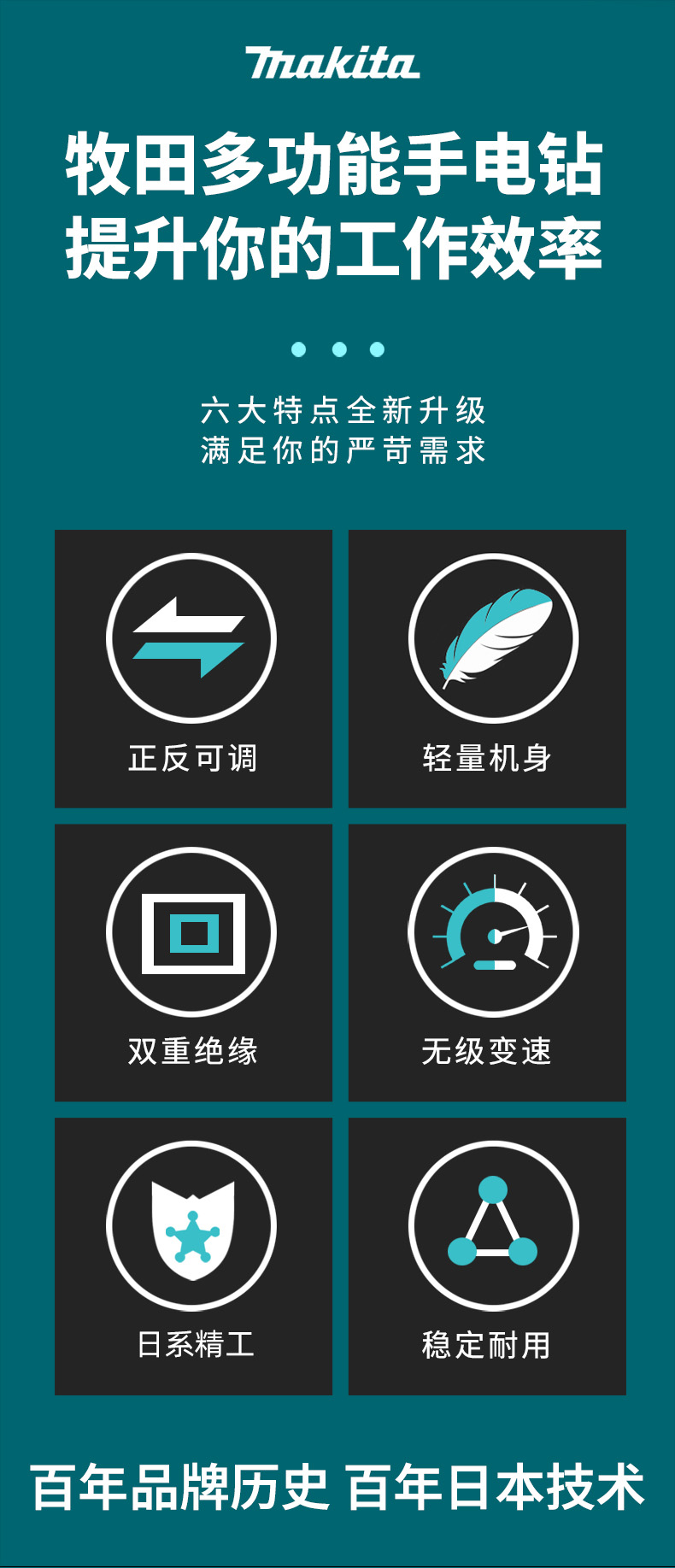 makita

牧田多功能手电钻
提升你的工作效率

六大特点全新升级
满足你的严苛需求

正反可调

轻量机身

双重绝缘

无级变速

日系精工

稳定耐用

百年品牌历史 百年日本技术