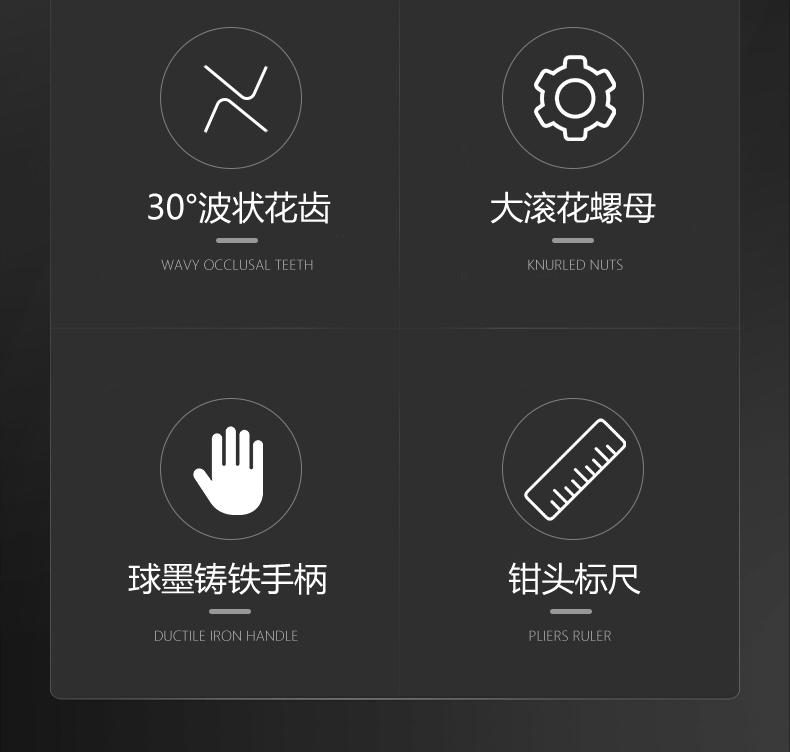 30°波状花齿

WAVY OCCLUSAL TEETH

大滚花螺母

KNURLED NUTS

球墨铸铁手柄

DUCTILE IRON HANDLE

钳头标尺

PLIERS RULER