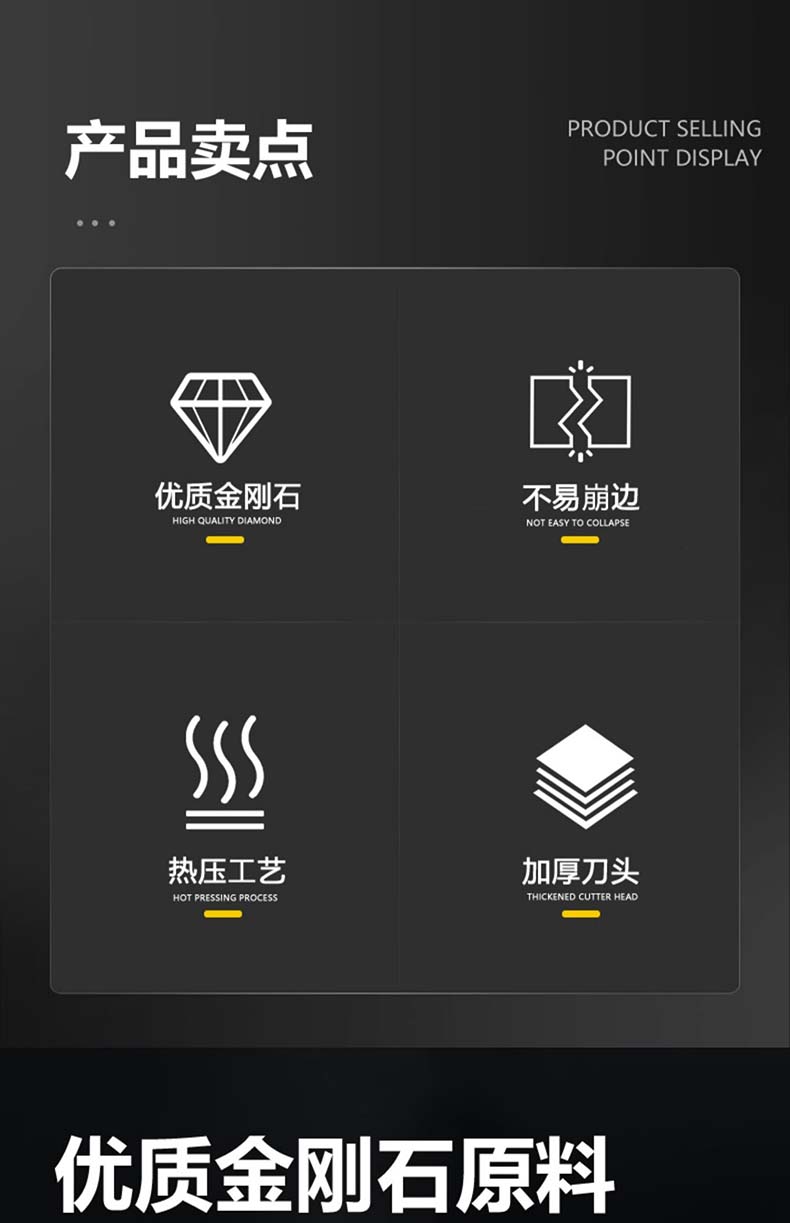 产品卖点

PRODUCT SELLING
POINT DISPLAY

优质金刚石
HIGH QUALITY DIAMOND

不易崩边
NOT EASY TO COLLAPSE

热压工艺
HOT PRESSING PROCESS

加厚刀头
THICKENED CUTTER HEAD

优质金刚石原料