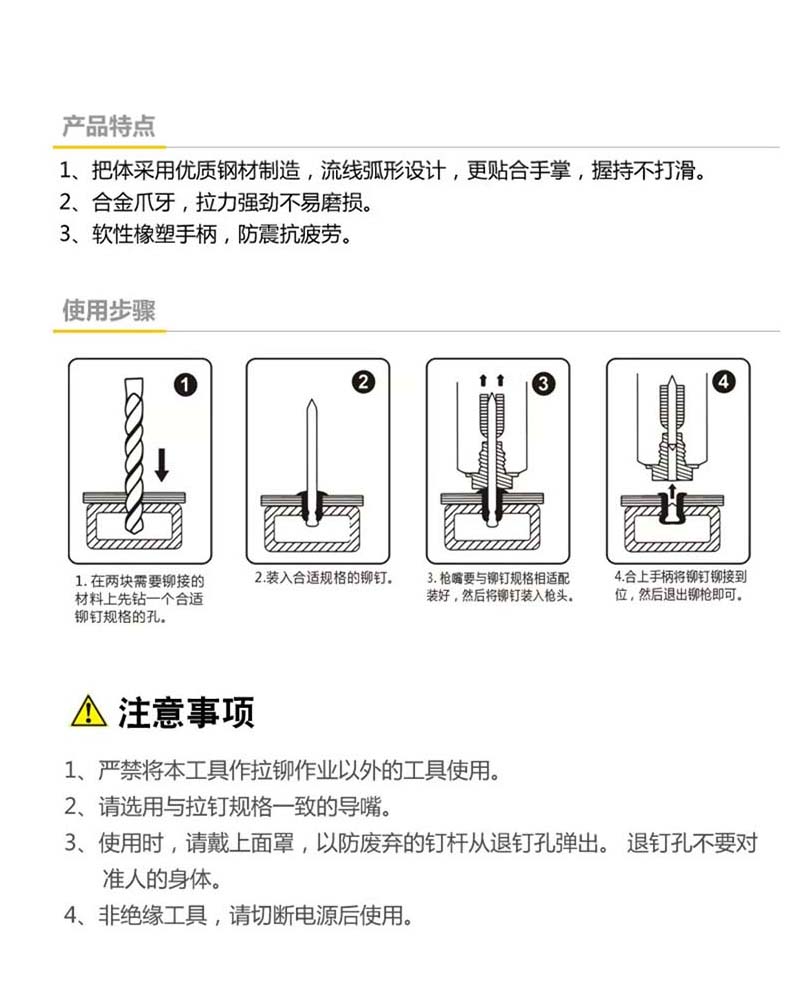 产品特点

1、把体采用优质钢材制造，流线弧形设计，更贴合手掌，握持不打滑。
2、合金爪牙，拉力强劲不易磨损。
3、软性橡塑手柄，防震抗疲劳。

使用步骤

1

1. 在两块需要铆接的材料上先钻一个合适铆钉规格的孔。

2

2.装入合适规格的铆钉。

3

3. 枪嘴要与铆钉规格相适配装好，然后将铆钉装入枪头。

4

4.合上手柄将铆钉铆接到位，然后退出铆枪即可。

注意事项

1、严禁将本工具作拉铆作业以外的工具使用。
2、请选用与拉钉规格一致的导嘴。
3、使用时，请戴上面罩，以防废弃的钉杆从退钉孔弹出。 退钉孔不要对准人的身体。
4、非绝缘工具，请切断电源后使用。