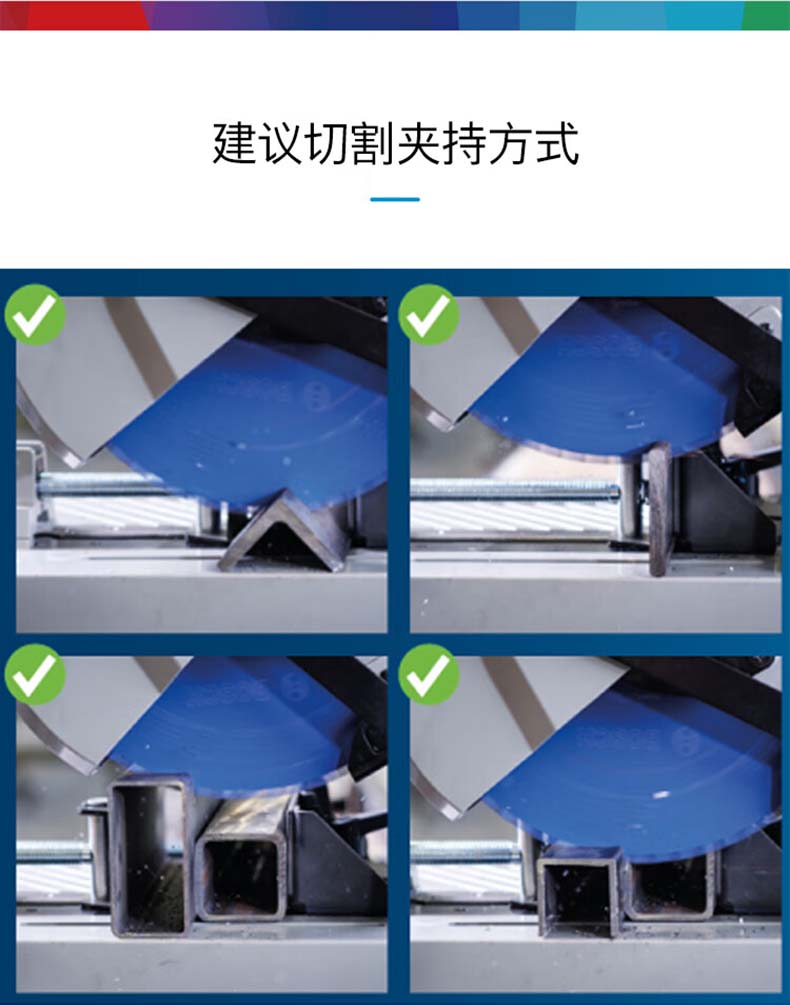 建议切割夹持方式