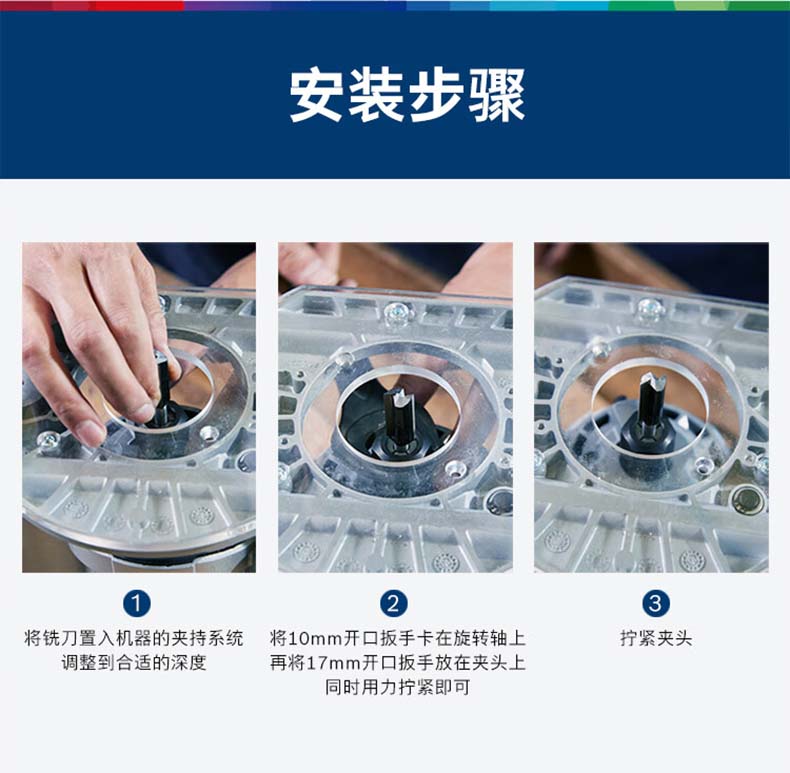 安装步骤

1
将铣刀置入机器的夹持系统
调整到合适的深度

2
将10mm开口扳手卡在旋转轴上
再将17mm开口扳手放在夹头上
同时用力拧紧即可

3
拧紧夹头