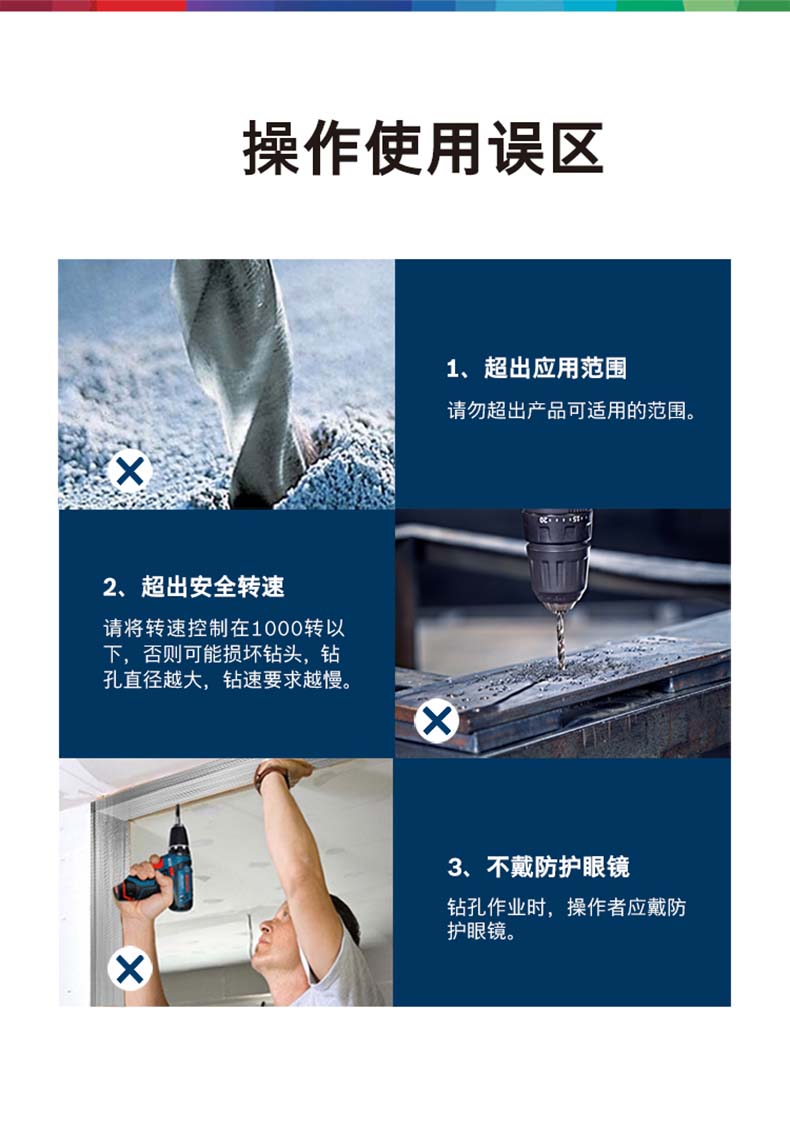 操作使用误区

1、超出应用范围

请勿超出产品可适用的范围。

2、超出安全转速

请将转速控制在1000转以下，否则可能损坏钻头，钻孔直径越大，钻速要求越慢。

3、不戴防护眼镜

钻孔作业时，操作者应戴防护眼镜。