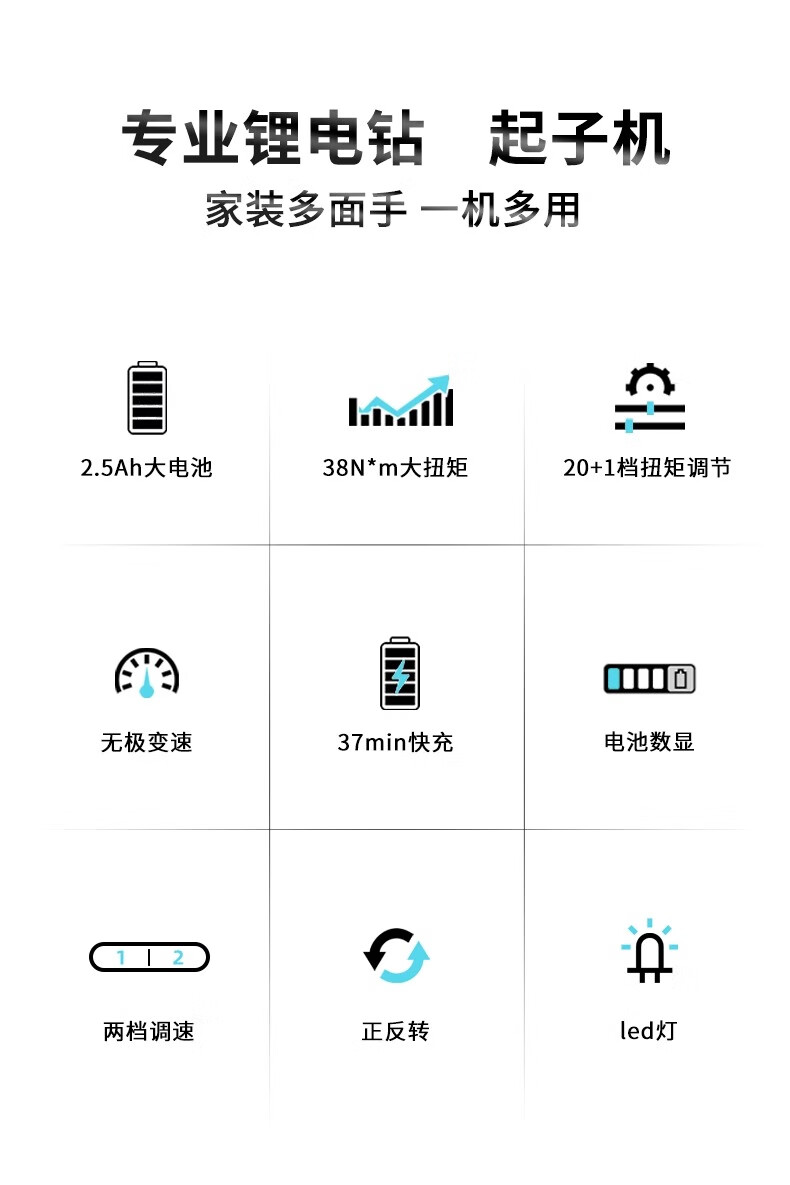 专业锂电钻 起子机

家装多面手 一机多用

2.5Ah大电池

38N*m大扭矩

20+1档扭矩调节

无极变速

37min快充

电池数显

1 2

两档调速

正反转

led灯