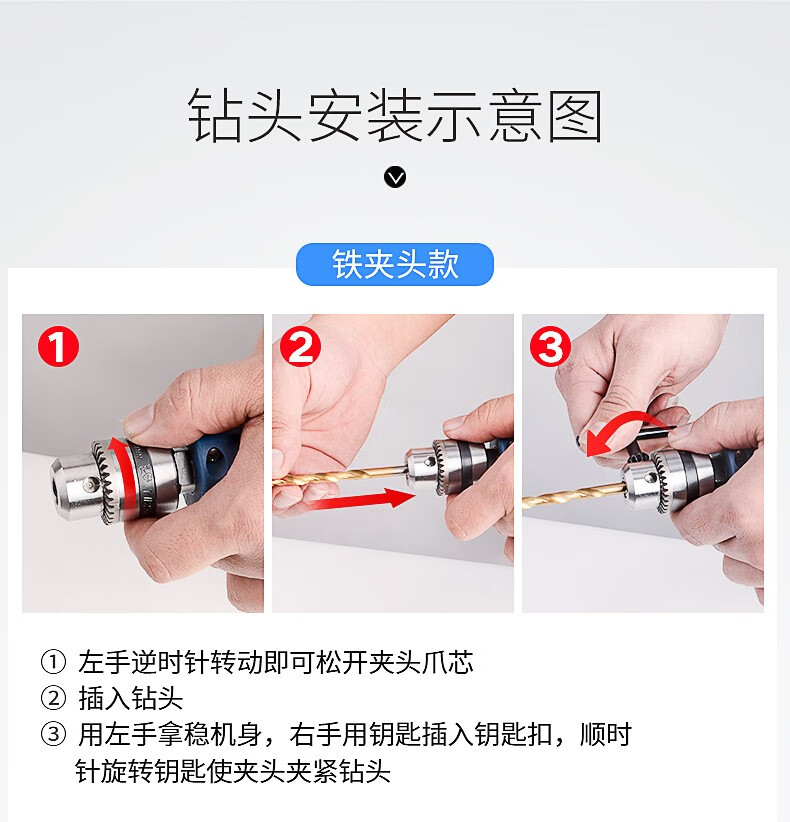 钻头安装示意图

铁夹头款

1

2

3

① 左手逆时针转动即可松开夹头爪芯
② 插入钻头
③ 用左手拿稳机身，右手用钥匙插入钥匙扣，顺时针旋转钥匙使夹头夹紧钻头