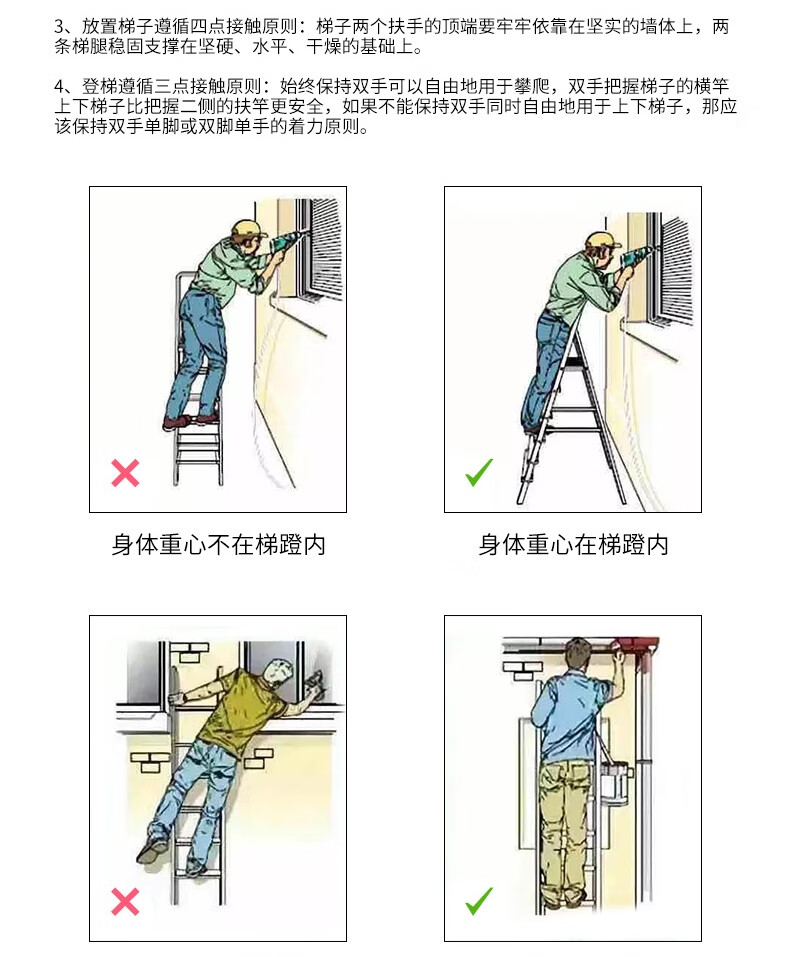 3、放置梯子遵循四点接触原则：梯子两个扶手的顶端要牢牢依靠在坚实的墙体上，两条梯腿稳固支撑在坚硬、水平、干燥的基础上。

4、登梯遵循三点接触原则：始终保持双手可以自由地用于攀爬，双手把握梯子的横竿上下梯子比把握二侧的扶竿更安全，如果不能保持双手同时自由地用于上下梯子，那应该保持双手单脚或双脚单手的着力原则。

身体重心不在梯蹬内

身体重心在梯蹬内