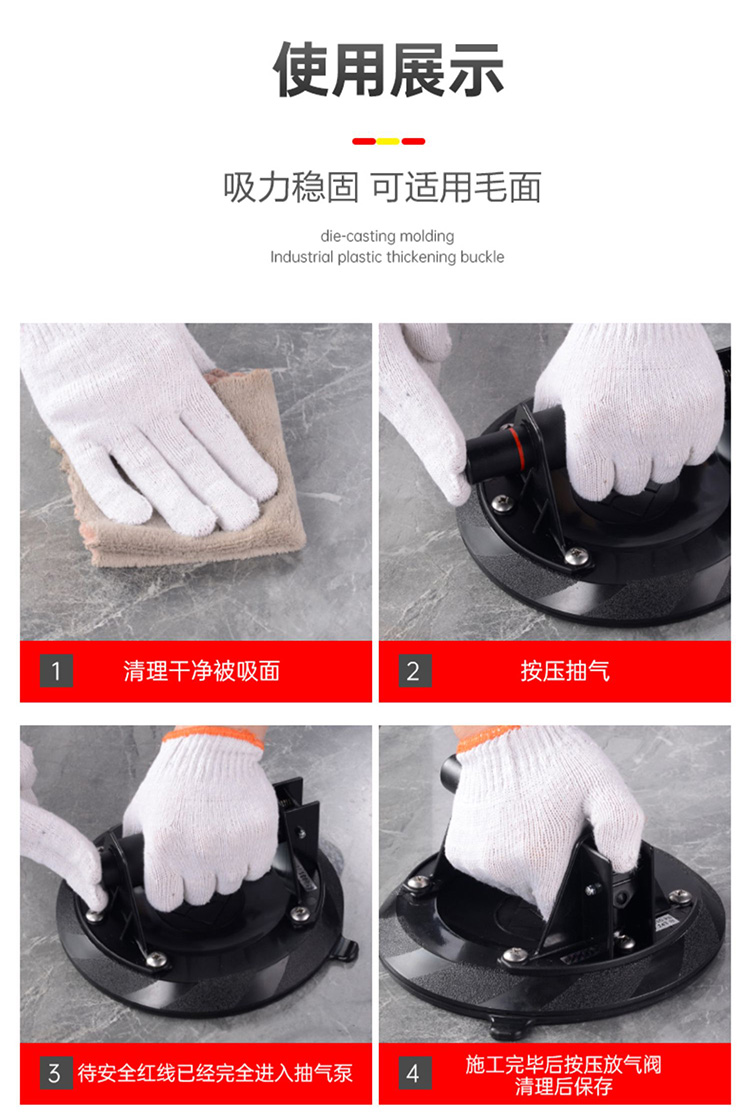 使用展示

吸力稳固 可适用毛面

die-casting molding
Industrial plastic thickening buckle

1 清理干净被吸面

2 按压抽气

3 待安全红线已经完全进入抽气泵

4 施工完毕后按压放气阀 清理后保存